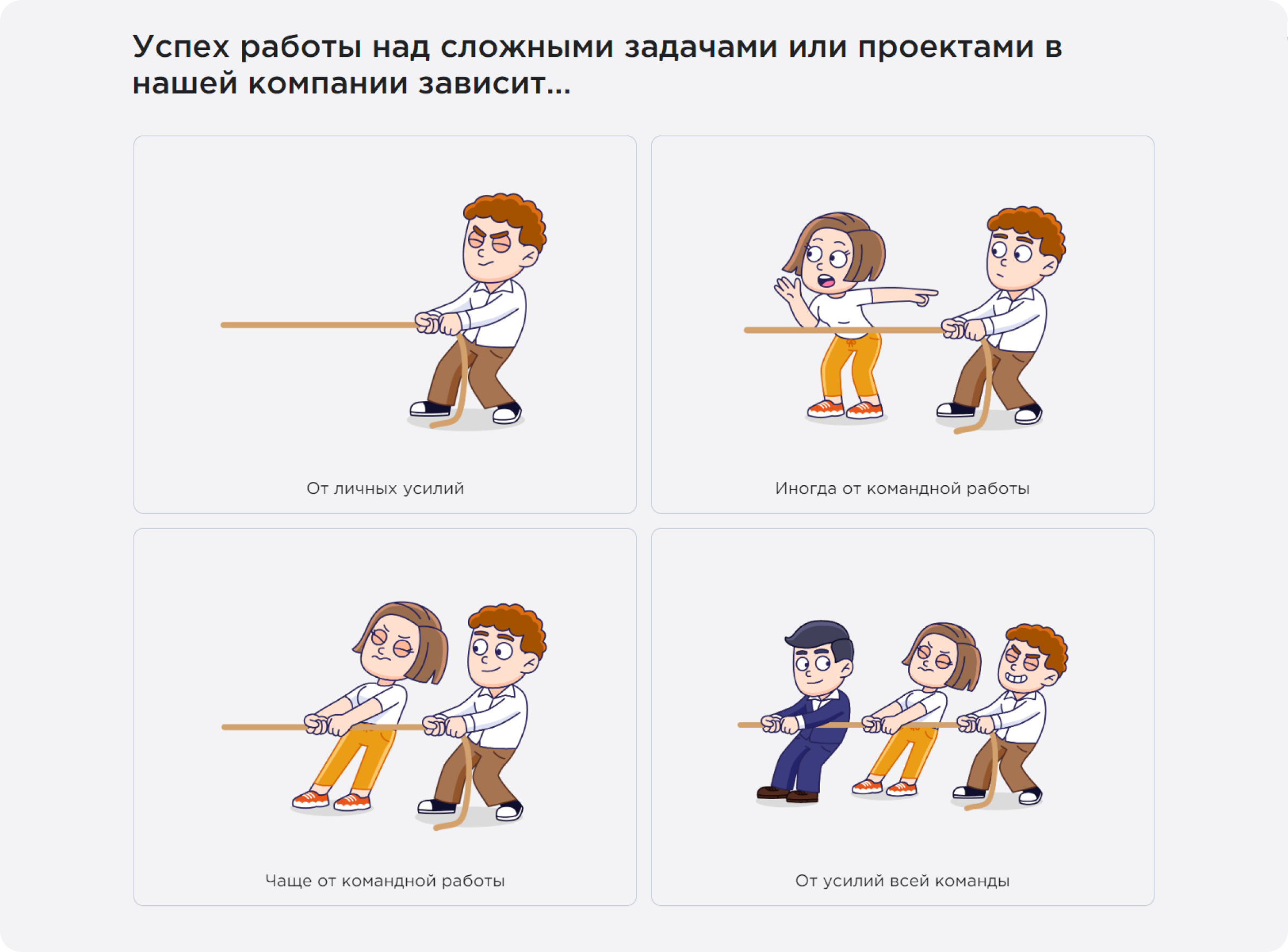 Успех работы над сложными задачами или проектами в нашей компании зависит...

От личных усилий

Иногда от командной работы

Чаще от командной работы

От усилий всей команды